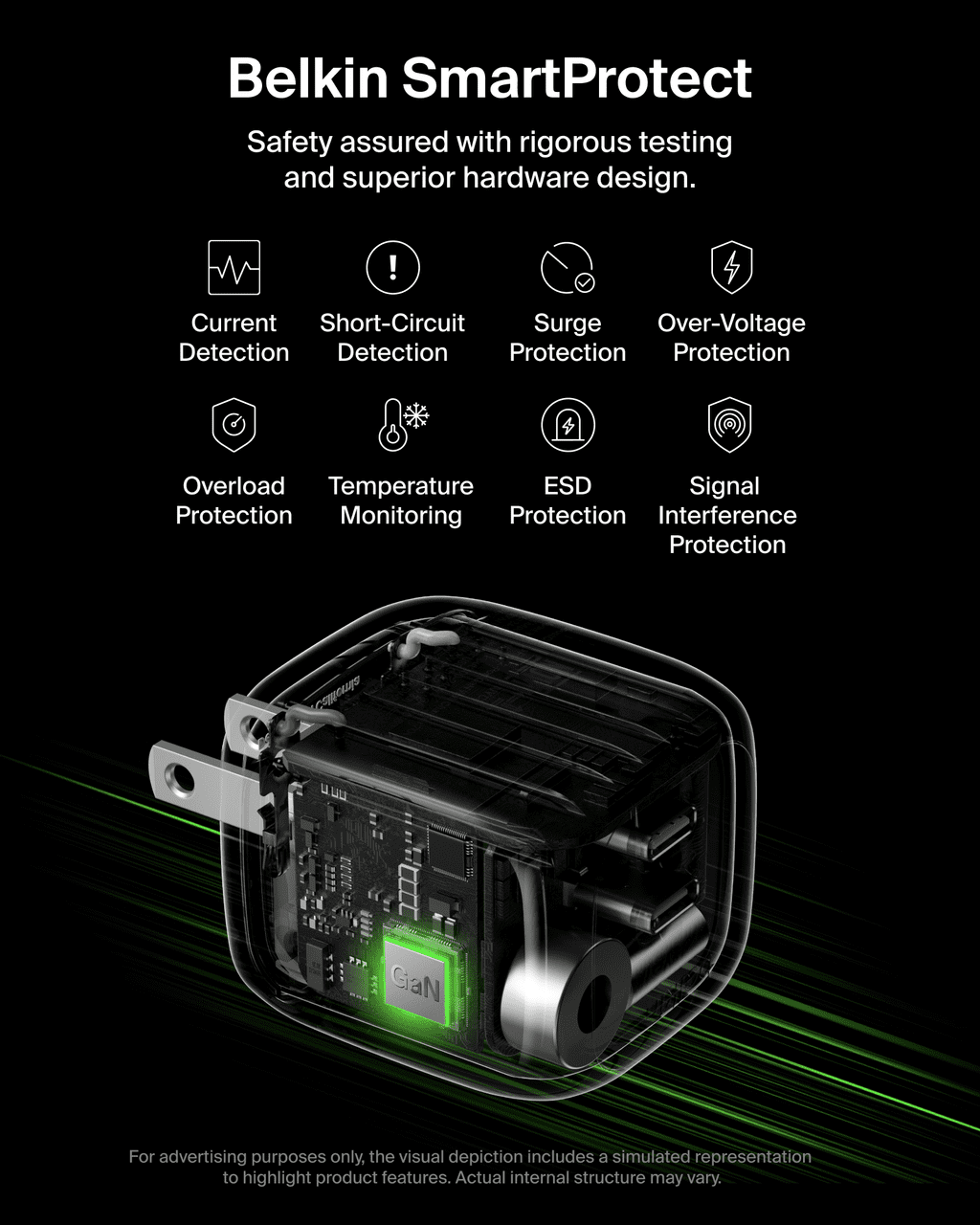 Belkin SmartProtect

Safety assured with rigorous testing and superior hardware design.

Current Detection

Short-Circuit Detection

Surge Protection

Over-Voltage Protection

Overload Protection

Temperature Monitoring

ESD Protection

Signal Interference Protection

GaN

For advertising purposes only, the visual depiction includes a simulated representation to highlight product features. Actual internal structure may vary.