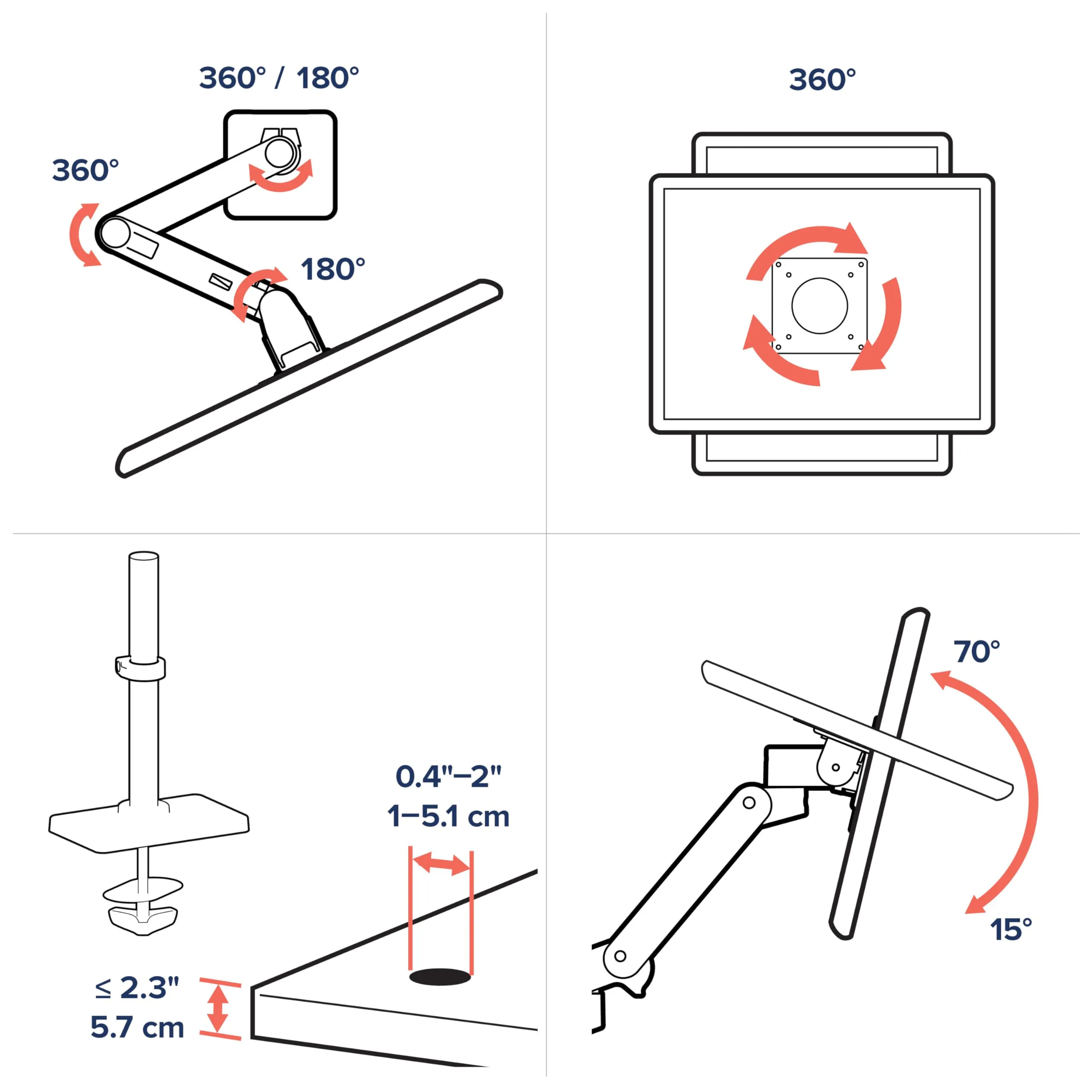 360° / 180°

360°

180°

360°

0.4"–2"
1–5.1 cm

≤ 2.3"
5.7 cm

70°

15°