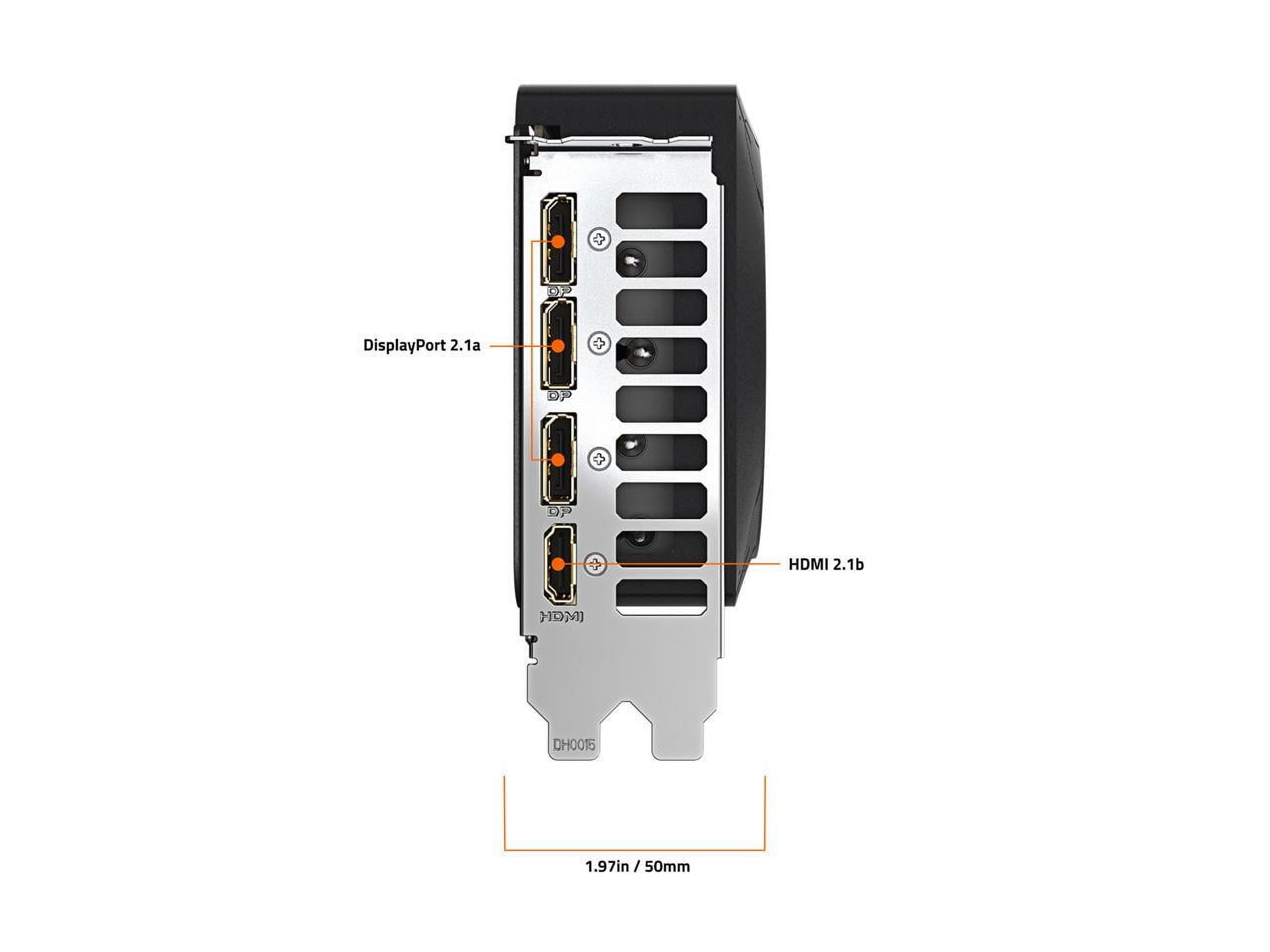 DP
DisplayPort 2.1a
DP
DP
HDMI 2.1b
HDMI
DH0015
1.97in / 50mm