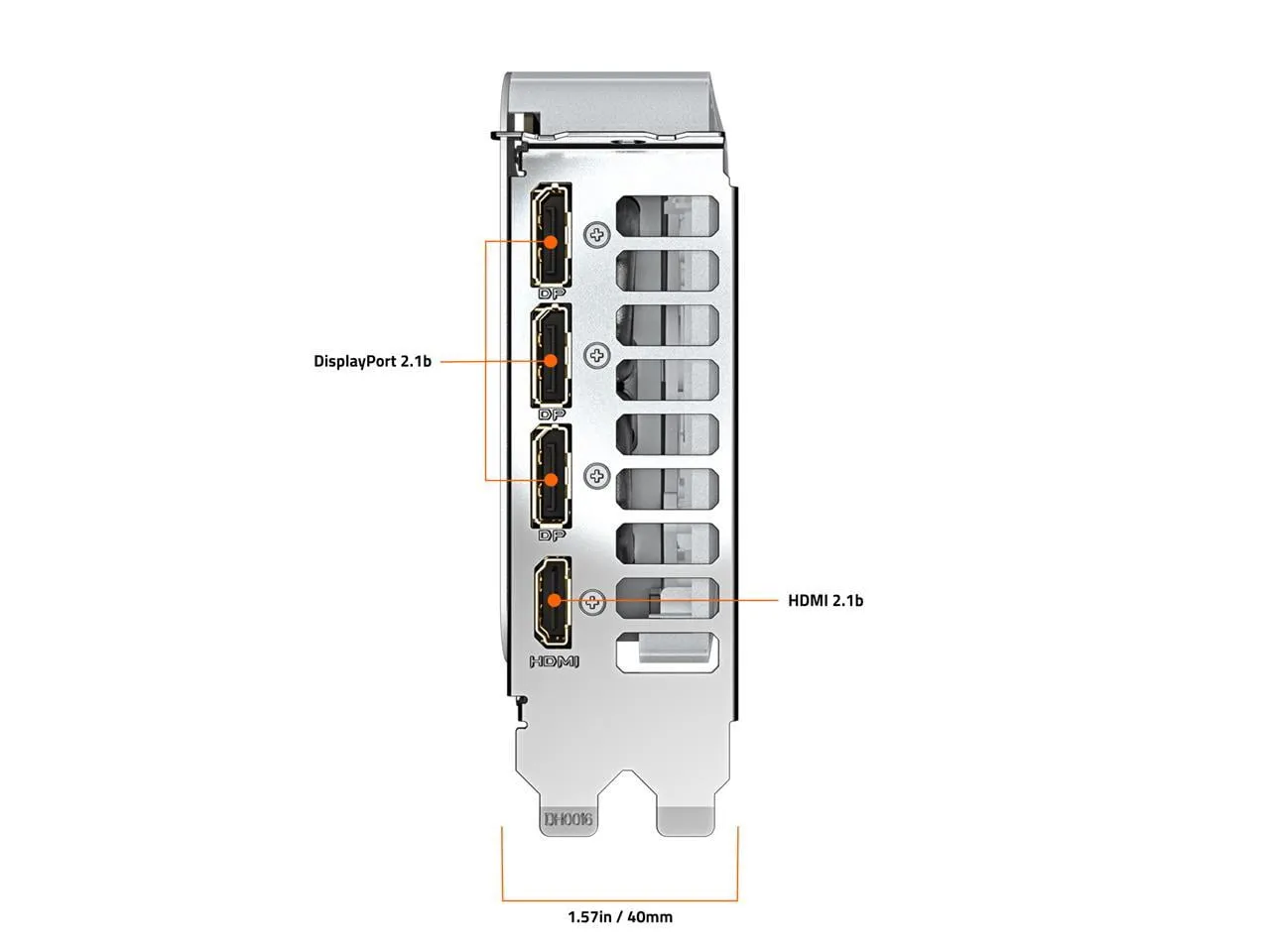 DP
DisplayPort 2.1b
DP
DP
HDMI 2.1b
HDMI
DH0016
1.57in / 40mm