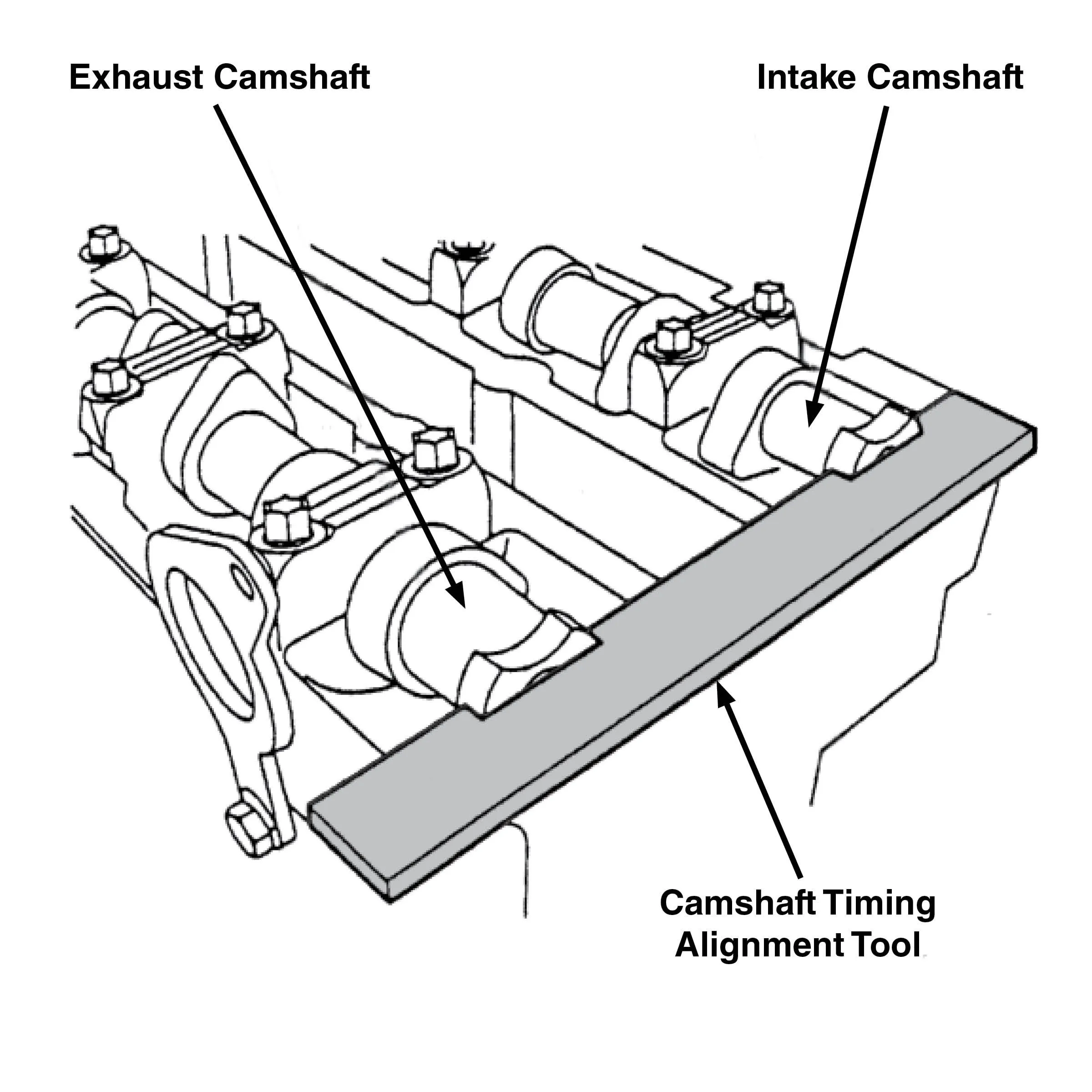 Exhaust Camshaft

Intake Camshaft

Camshaft Timing Alignment Tool