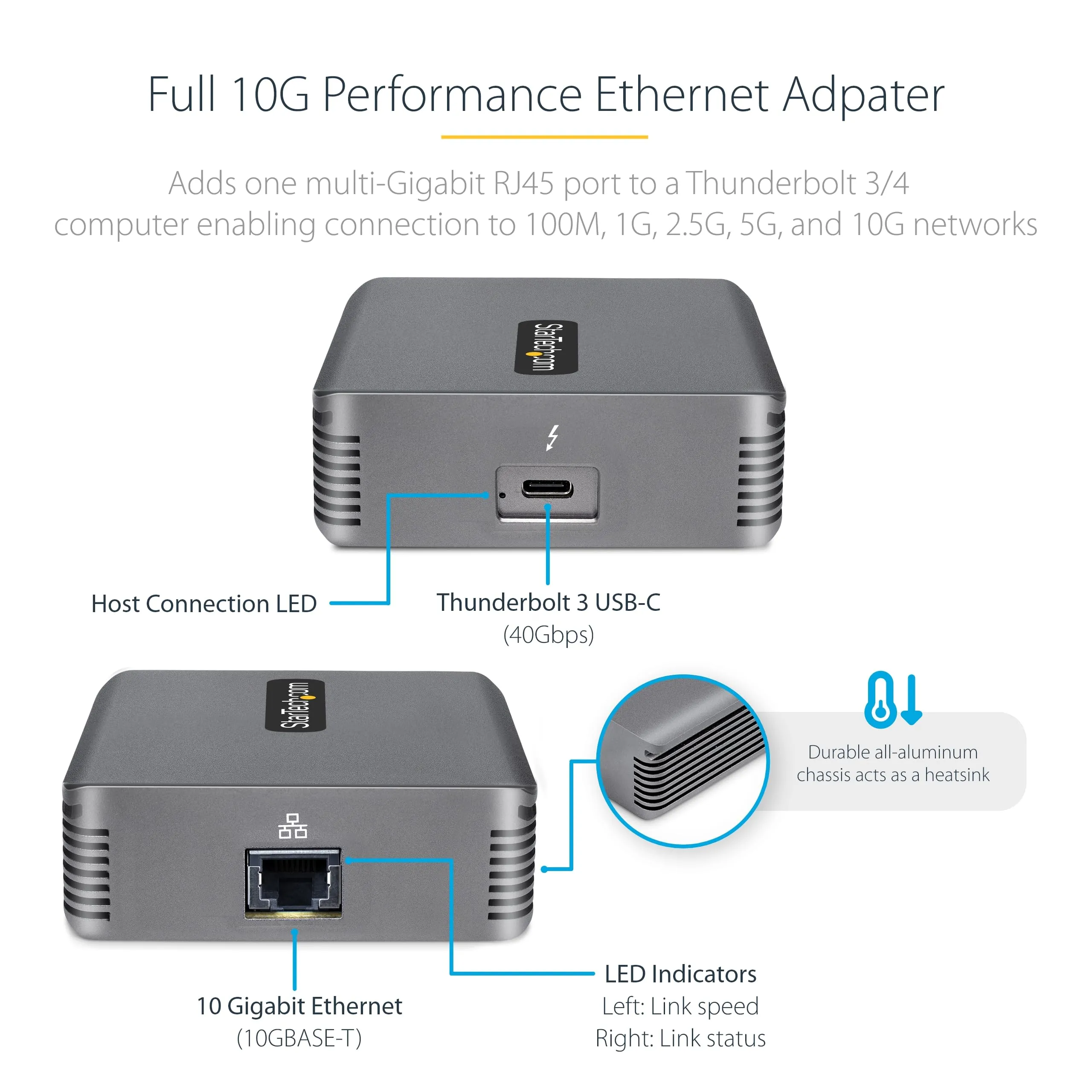 Full 10G Performance Ethernet Adpater

Adds one multi-Gigabit RJ45 port to a Thunderbolt 3/4 computer enabling connection to 100M, 1G, 2.5G, 5G, and 10G networks

StarTech.com

Host Connection LED

Thunderbolt 3 USB-C
(40Gbps)

StarTech.com

Durable all-aluminum chassis acts as a heatsink

10 Gigabit Ethernet
(10GBASE-T)

LED Indicators
Left: Link speed
Right: Link status