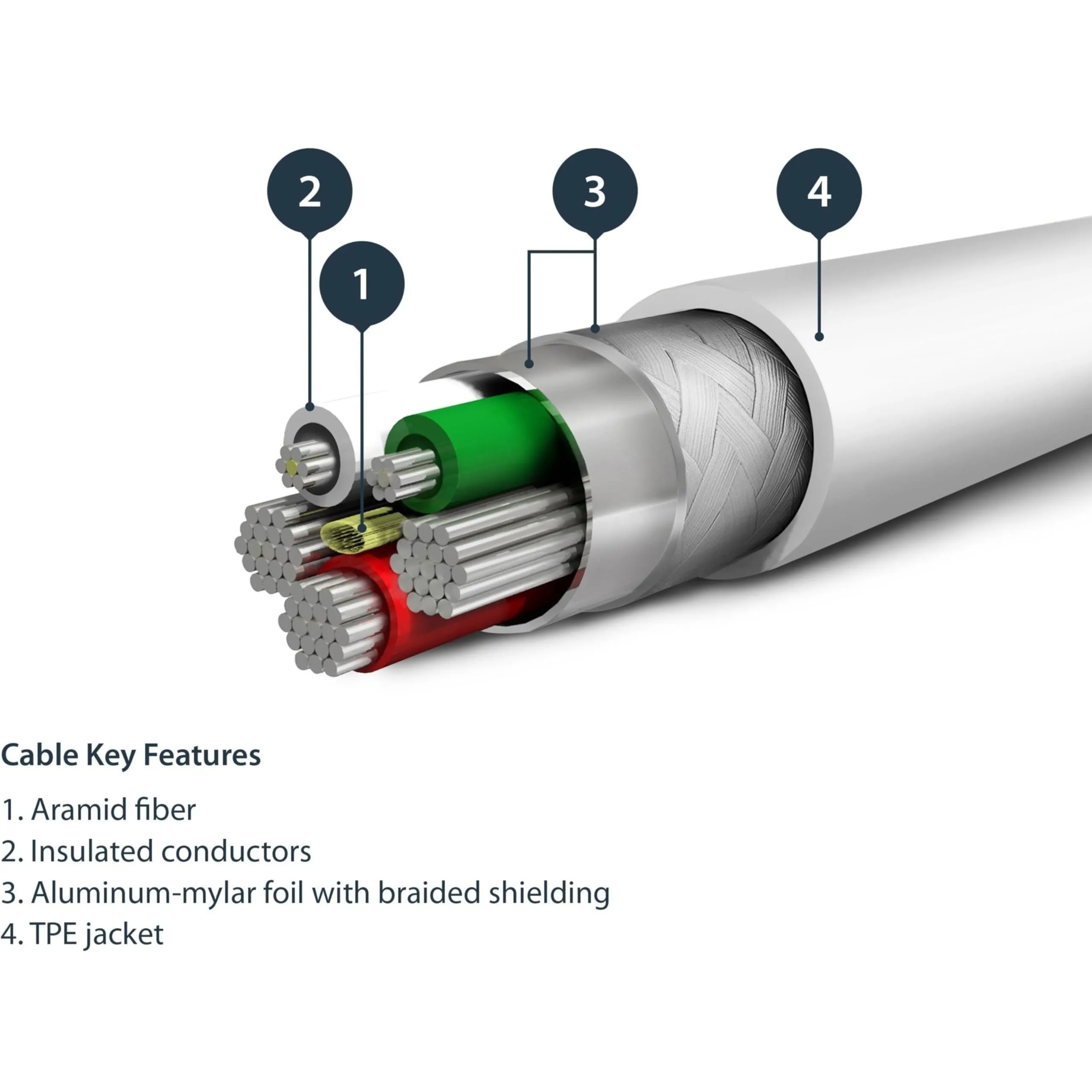 2
1
3
4

Cable Key Features

1. Aramid fiber
2. Insulated conductors
3. Aluminum-mylar foil with braided shielding
4. TPE jacket