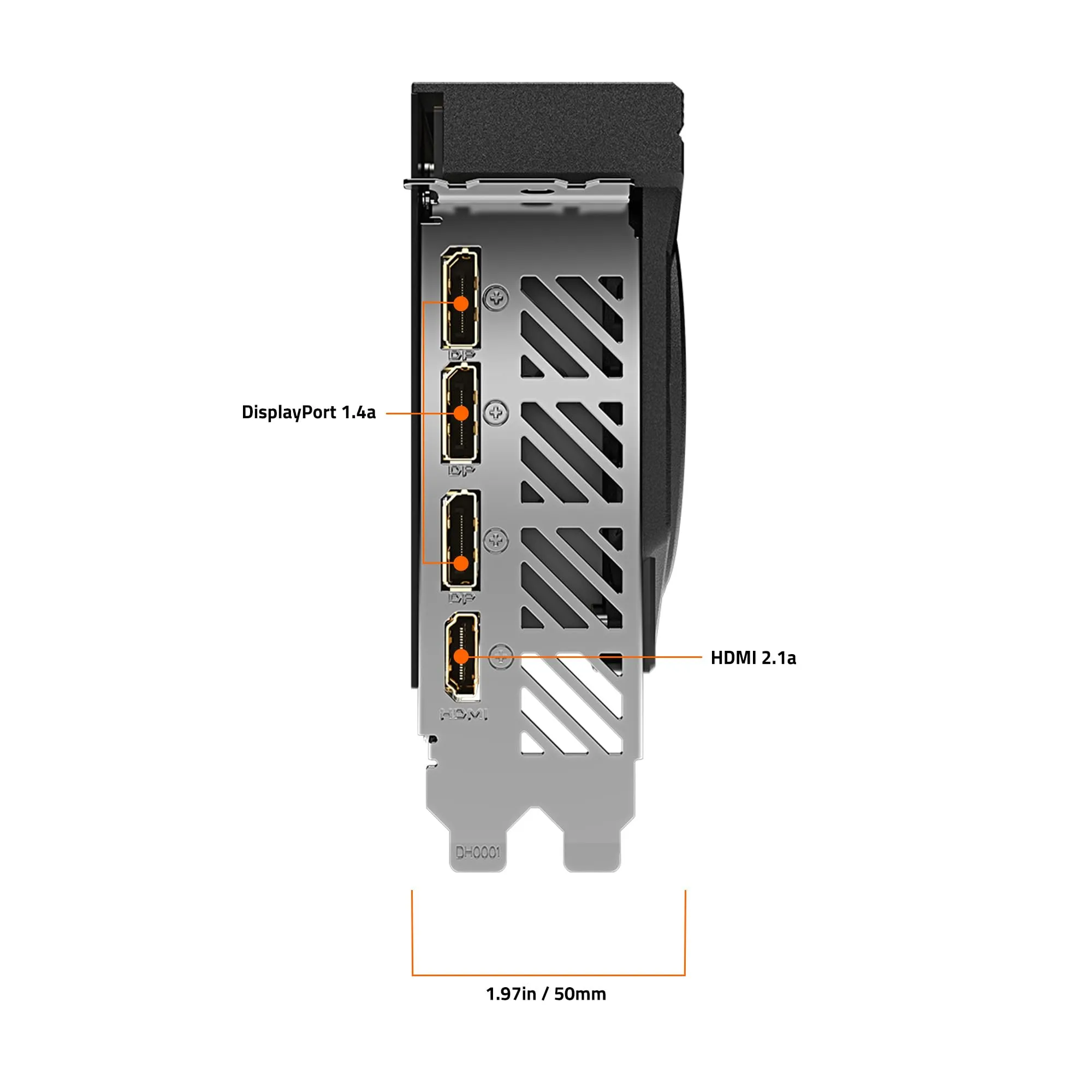 DP

DisplayPort 1.4a

DP

DP

HDMI 2.1a

HDMI

DH0001

1.97in / 50mm