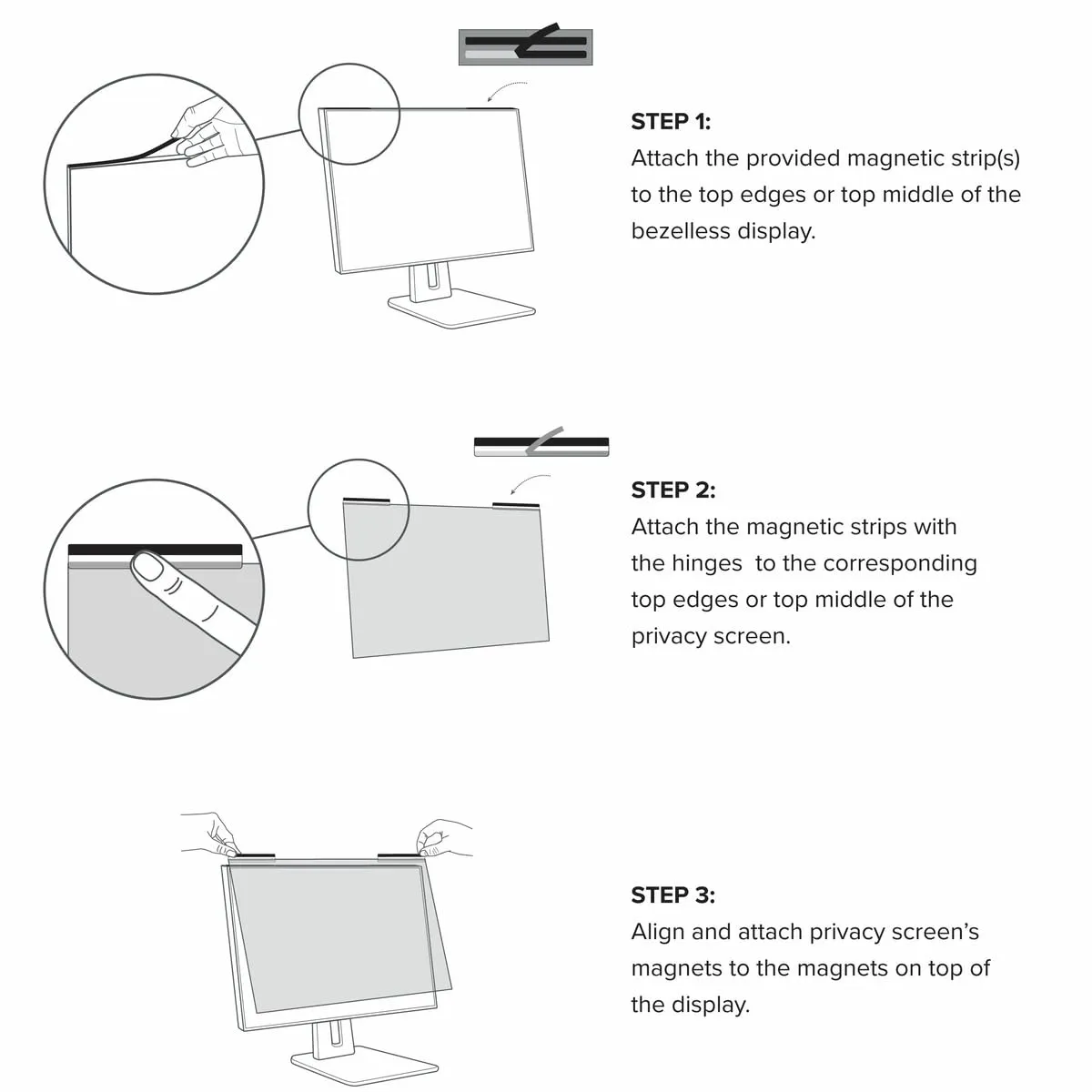 STEP 1:
Attach the provided magnetic strip(s) to the top edges or top middle of the bezelless display.

STEP 2:
Attach the magnetic strips with the hinges  to the corresponding top edges or top middle of the privacy screen.

STEP 3:
Align and attach privacy screen's magnets to the magnets on top of the display.