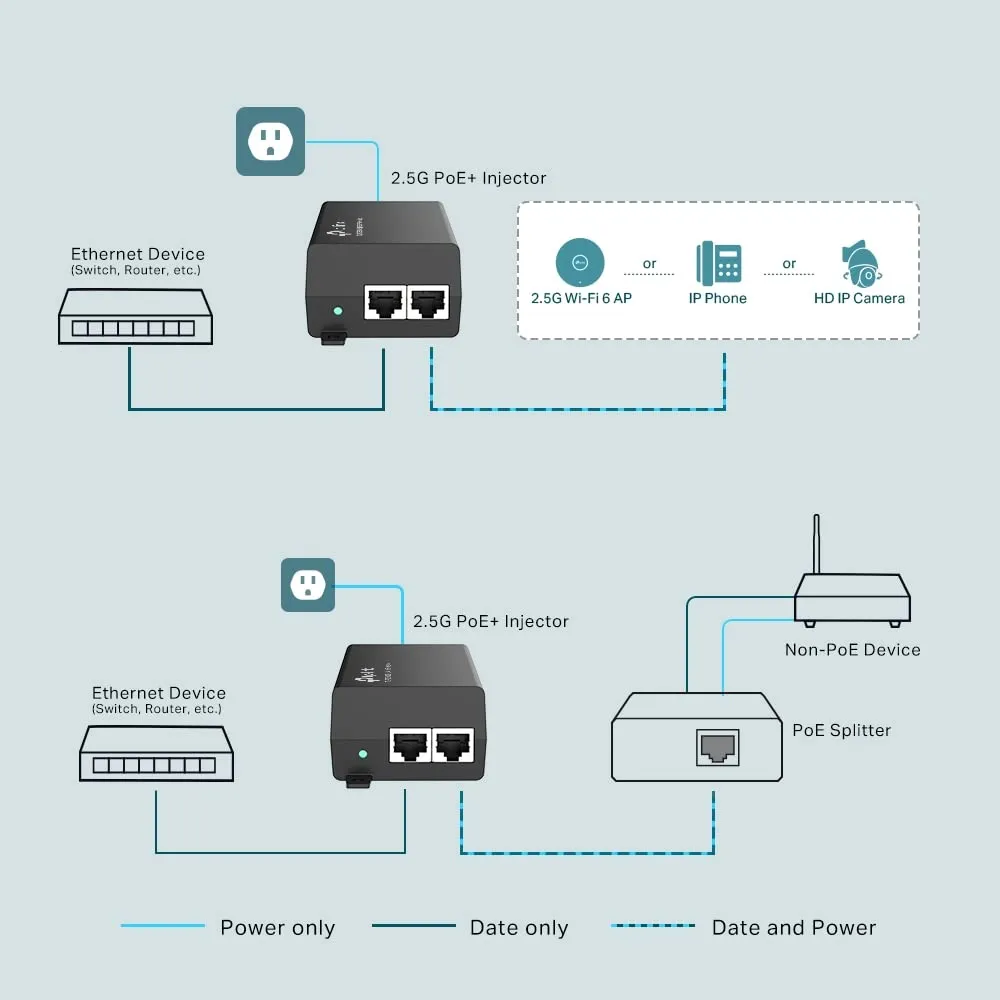 2.5G PoE+ Injector

Ethernet Device
(Switch, Router, etc.)

2.5G Wi-Fi 6 AP
or
IP Phone
or
HD IP Camera

2.5G PoE+ Injector

Ethernet Device
(Switch, Router, etc.)

Non-PoE Device

PoE Splitter

Power only
Date only
Date and Power