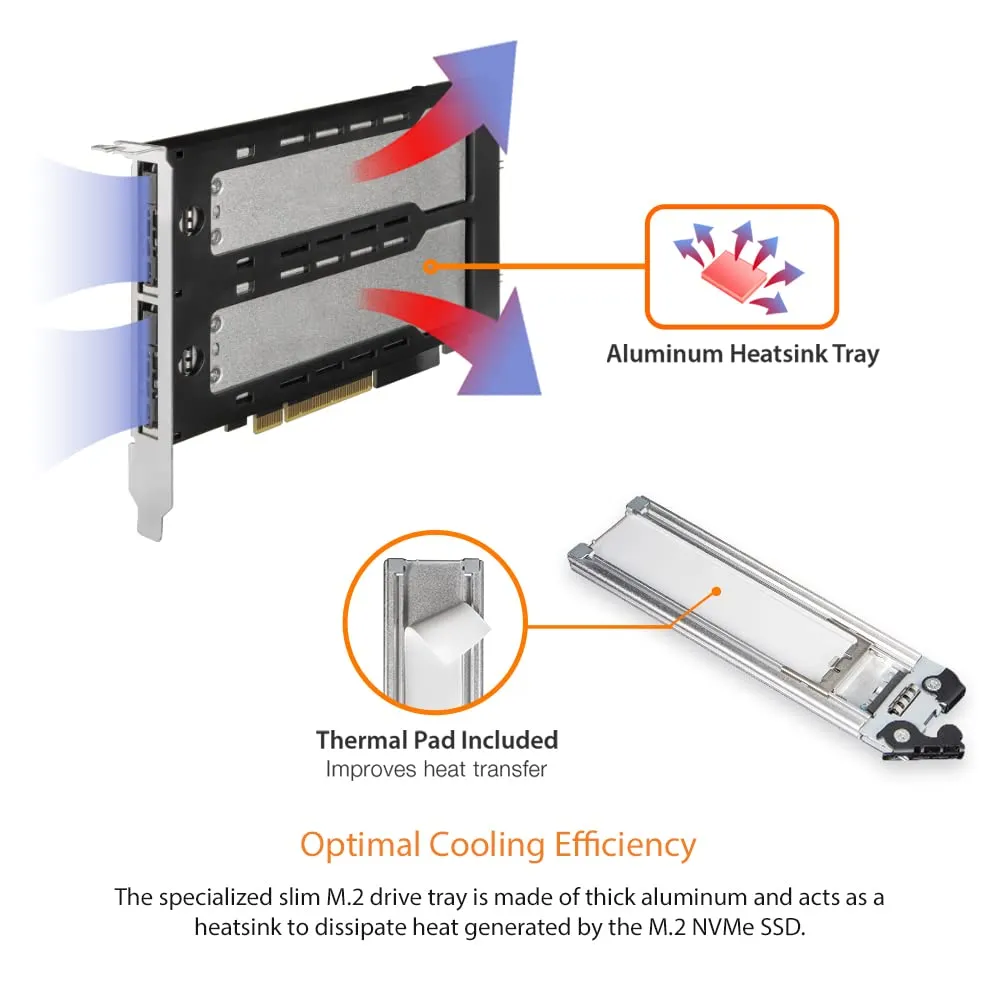 Aluminum Heatsink Tray

Thermal Pad Included
Improves heat transfer

Optimal Cooling Efficiency

The specialized slim M.2 drive tray is made of thick aluminum and acts as a heatsink to dissipate heat generated by the M.2 NVMe SSD.