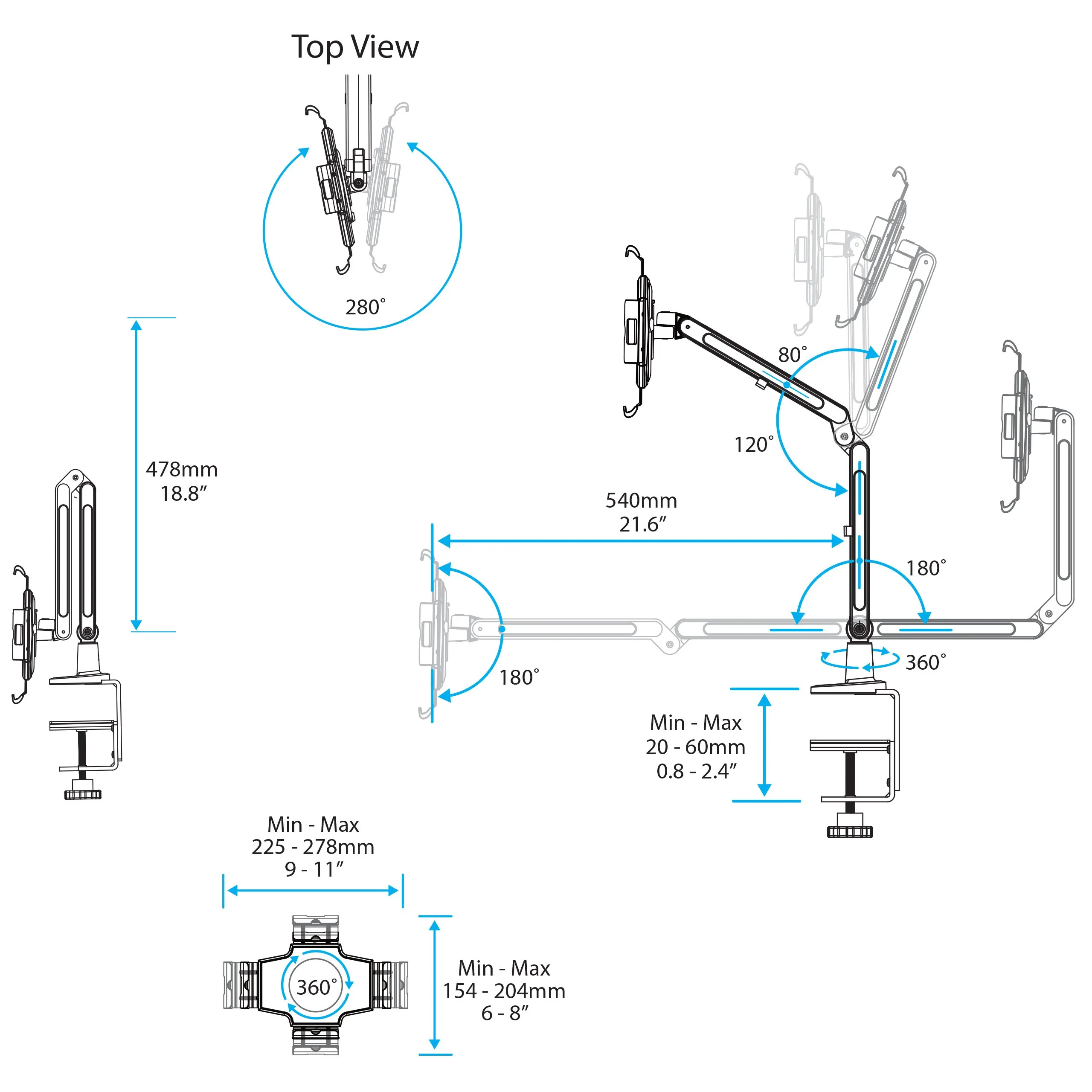 Top View

280°

478mm
18.8″

80°

120°

540mm
21.6″

180°

180°

360°

Min - Max
20 - 60mm
0.8 - 2.4″

Min - Max
225 - 278mm
9 - 11″

360°

Min - Max
154 - 204mm
6 - 8″