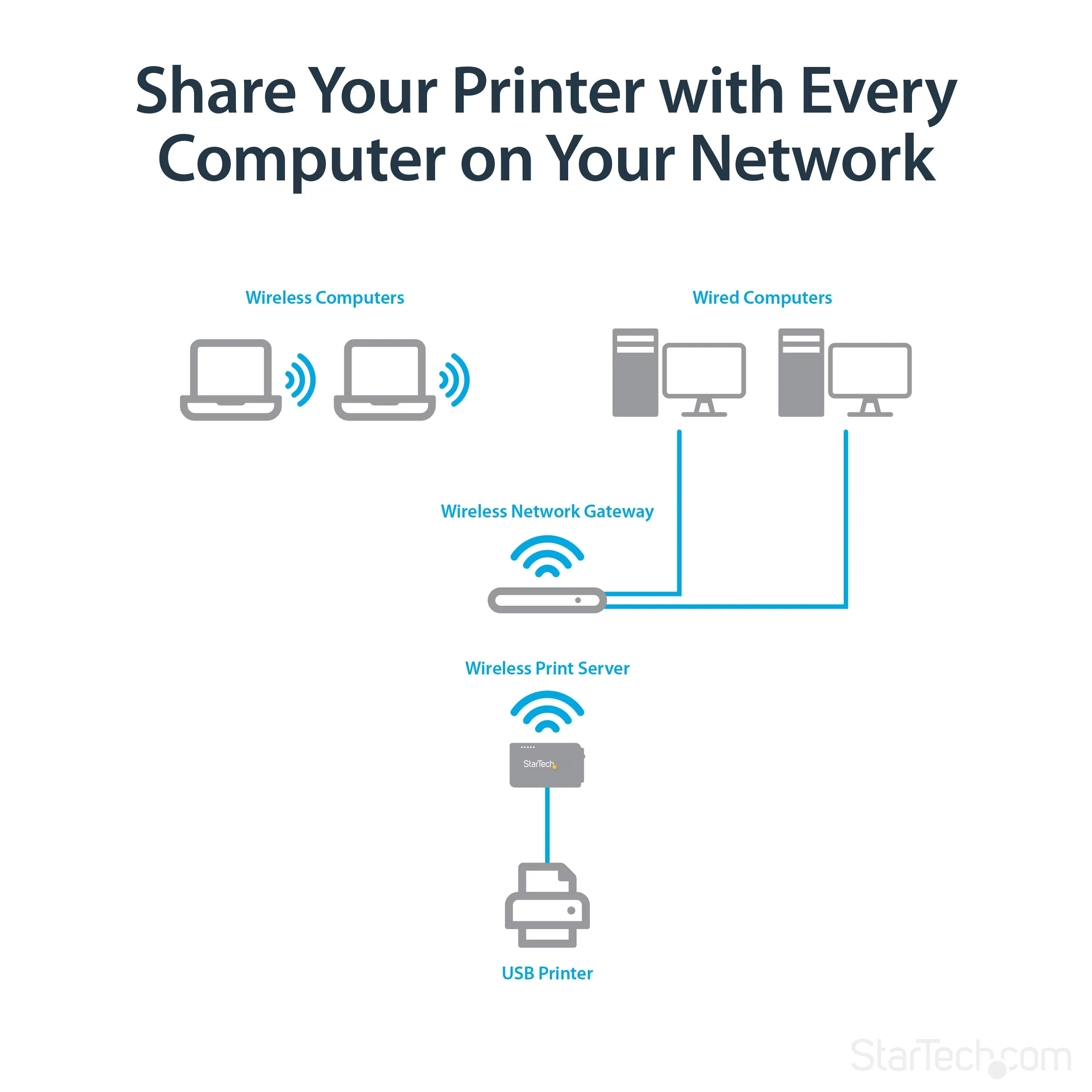 Share Your Printer with Every Computer on Your Network

Wireless Computers

Wired Computers

Wireless Network Gateway

Wireless Print Server

StarTech

USB Printer

StarTech.com