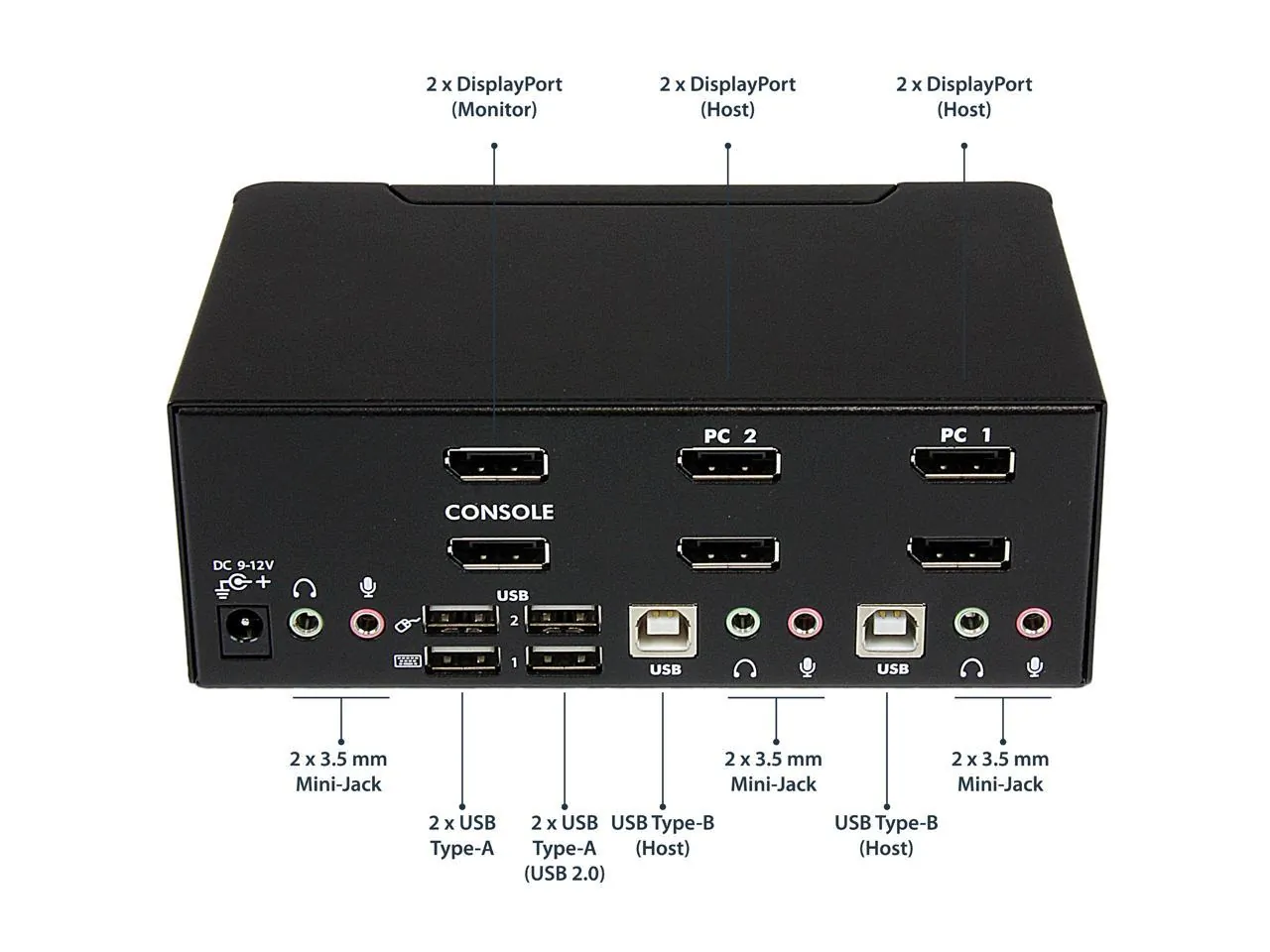 2 x DisplayPort (Monitor)

2 x DisplayPort (Host)

2 x DisplayPort (Host)

PC 2

PC 1

CONSOLE

DC 9-12V

USB

2

1

USB

USB

2 x 3.5 mm Mini-Jack

2 x USB Type-A

2 x USB Type-A (USB 2.0)

USB Type-B (Host)

2 x 3.5 mm Mini-Jack

USB Type-B (Host)

2 x 3.5 mm Mini-Jack