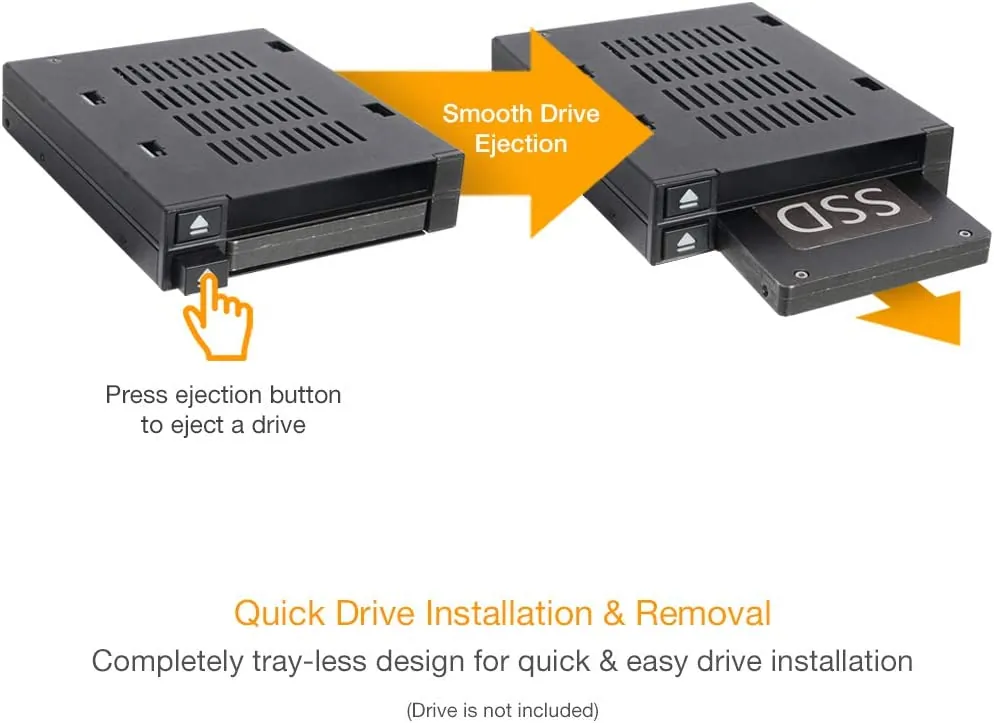 Smooth Drive Ejection

SSD

Press ejection button to eject a drive

Quick Drive Installation & Removal

Completely tray-less design for quick & easy drive installation

(Drive is not included)