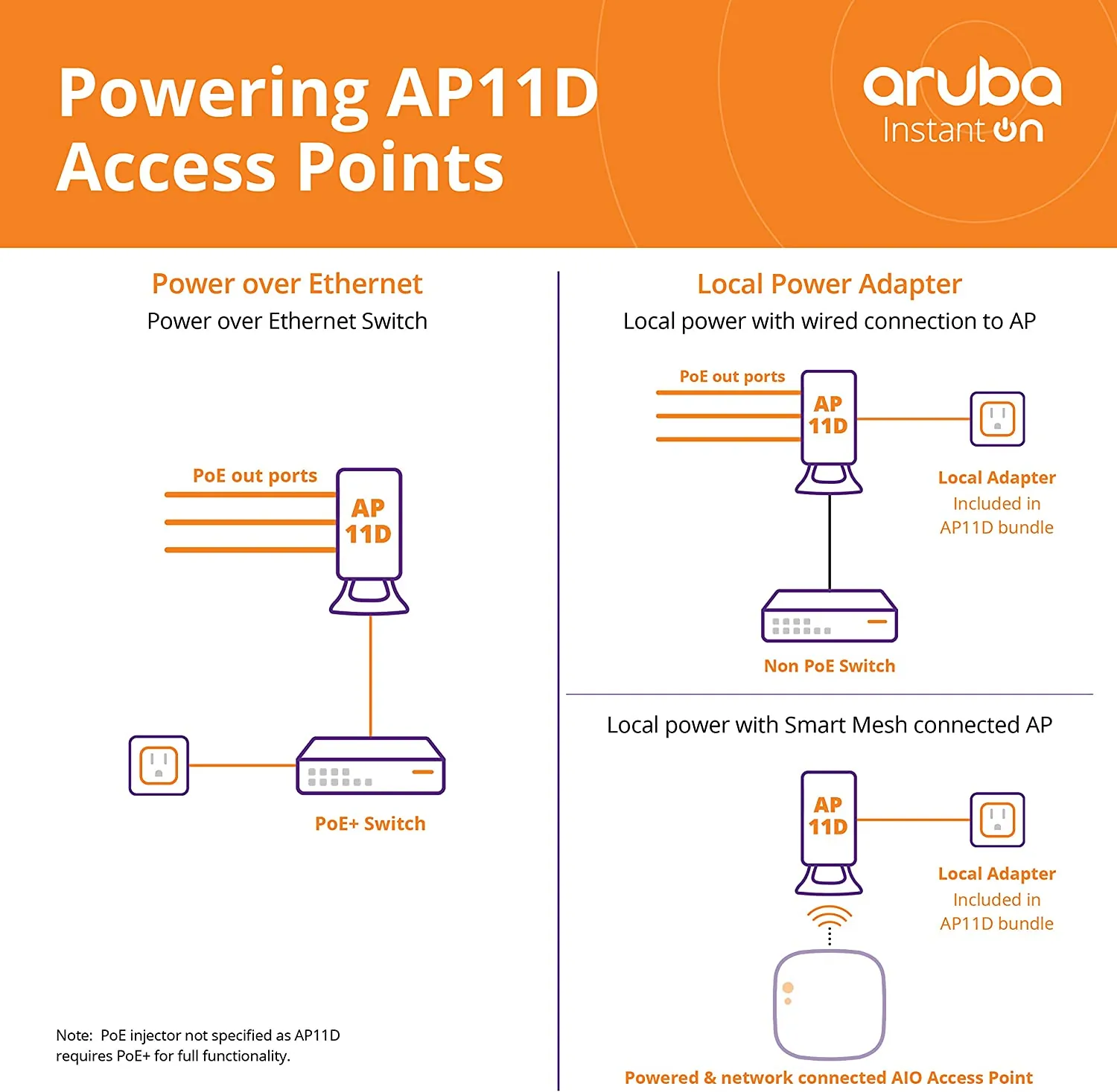 Powering AP11D Access Points

aruba Instant On

Power over Ethernet

Power over Ethernet Switch

PoE out ports

AP 11D

PoE+ Switch

Note: PoE injector not specified as AP11D requires PoE+ for full functionality.

Local Power Adapter

Local power with wired connection to AP

PoE out ports

AP 11D

Local Adapter
Included in AP11D bundle

Non PoE Switch

Local power with Smart Mesh connected AP

AP 11D

Local Adapter
Included in AP11D bundle

Powered & network connected AIO Access Point