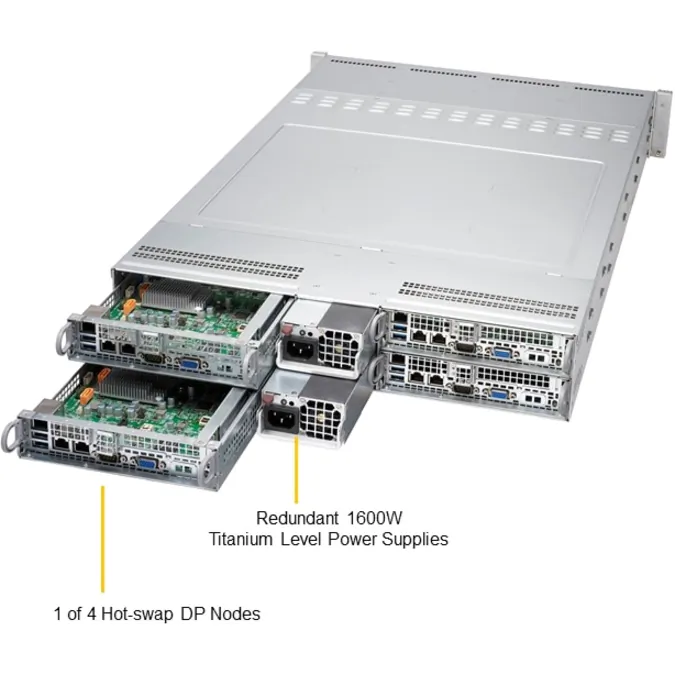 Redundant 1600W
Titanium Level Power Supplies

1 of 4 Hot-swap DP Nodes