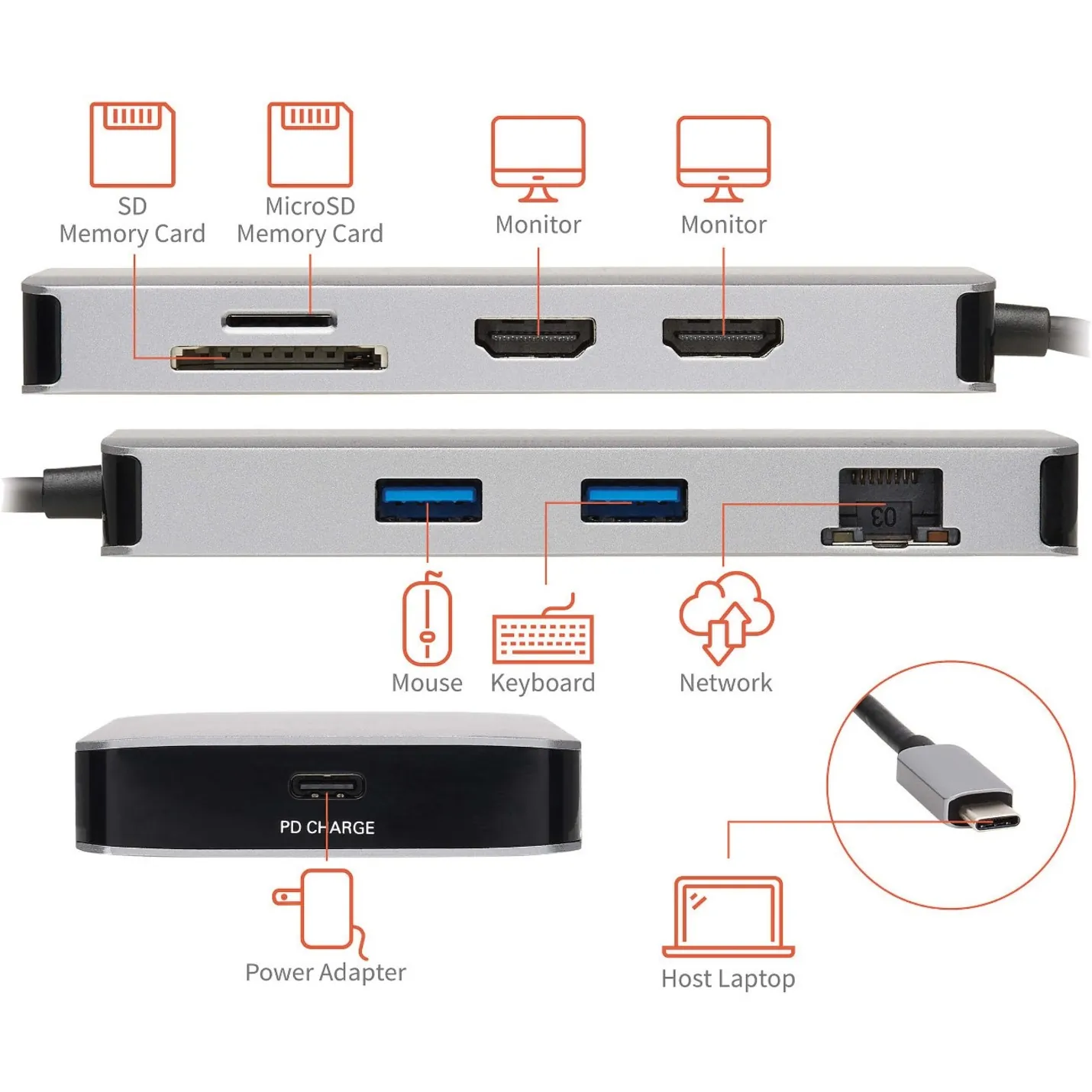 SD
Memory Card

MicroSD
Memory Card

Monitor

Monitor

03

Mouse

Keyboard

Network

PD CHARGE

Power Adapter

Host Laptop