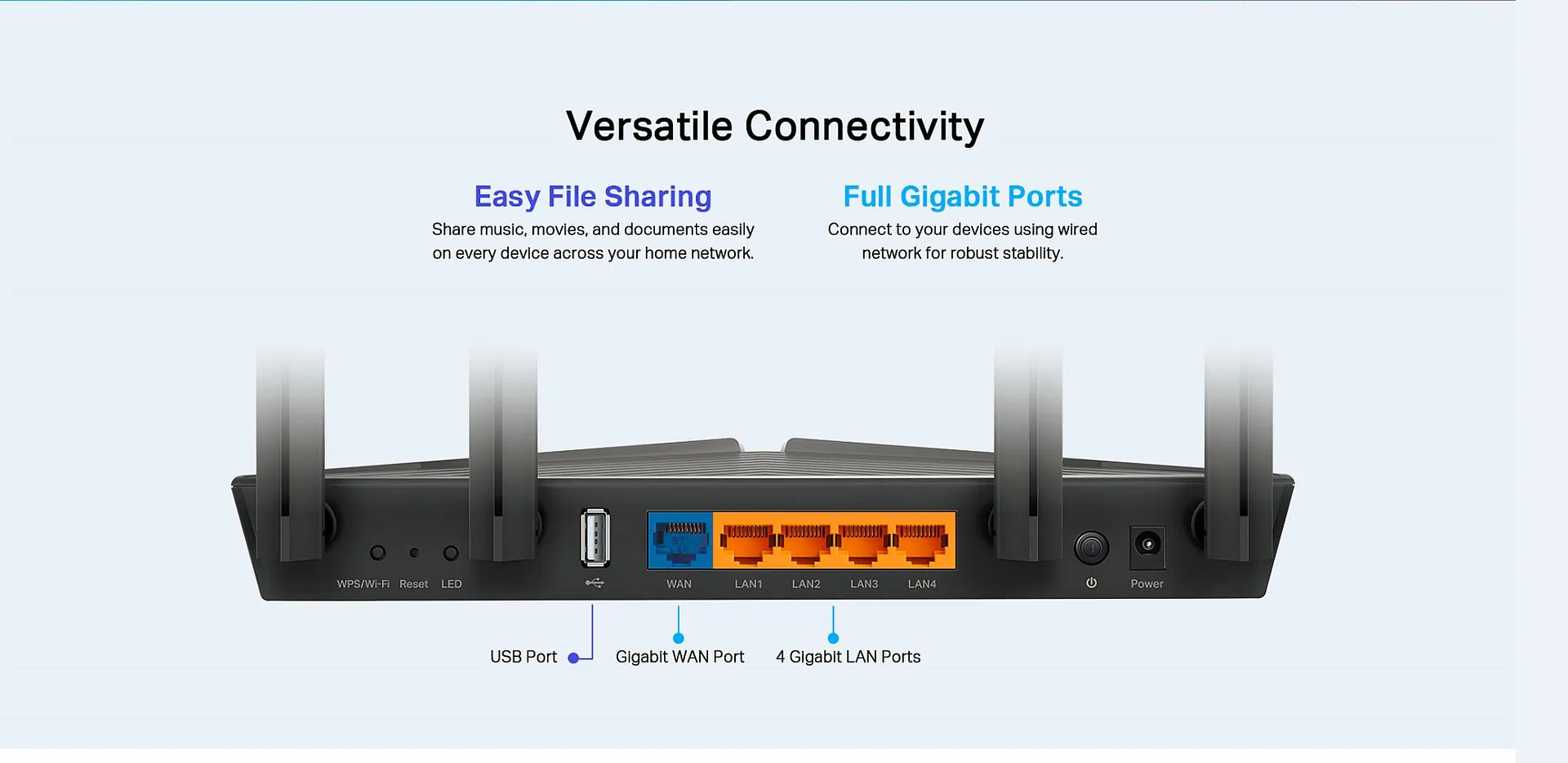 Versatile Connectivity

Easy File Sharing
Share music, movies, and documents easily on every device across your home network.

Full Gigabit Ports
Connect to your devices using wired network for robust stability.

WPS/Wi-Fi Reset LED

WAN LAN1 LAN2 LAN3 LAN4

Power

USB Port
Gigabit WAN Port
4 Gigabit LAN Ports