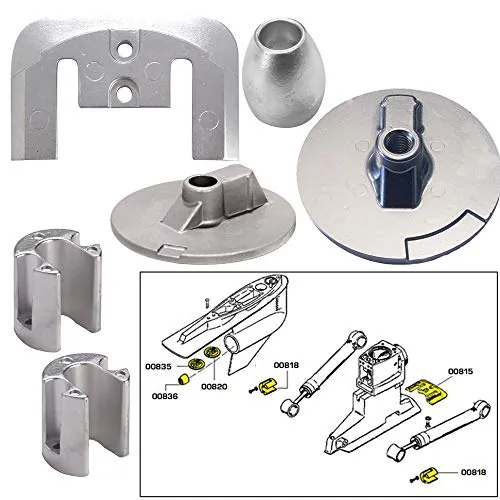 00835
00836
00820
00818
00815
00818