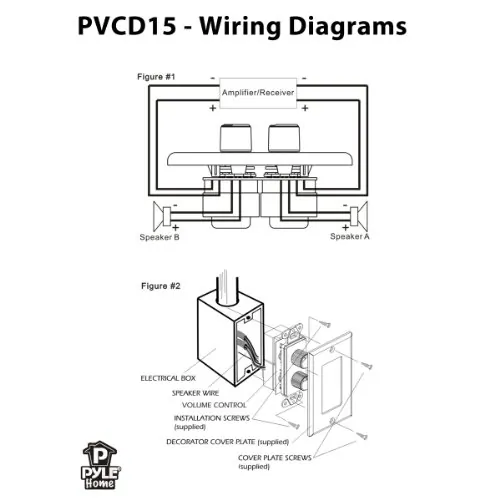 PVCD15 - Wiring Diagrams

Figure #1

-

-

Amplifier/Receiver

+

+

-

-

+

+

Speaker B

Speaker A

Figure #2

ELECTRICAL BOX

SPEAKER WIRE

VOLUME CONTROL

INSTALLATION SCREWS (supplied)

DECORATOR COVER PLATE (supplied)

COVER PLATE SCREWS (supplied)

P

PYLE Home